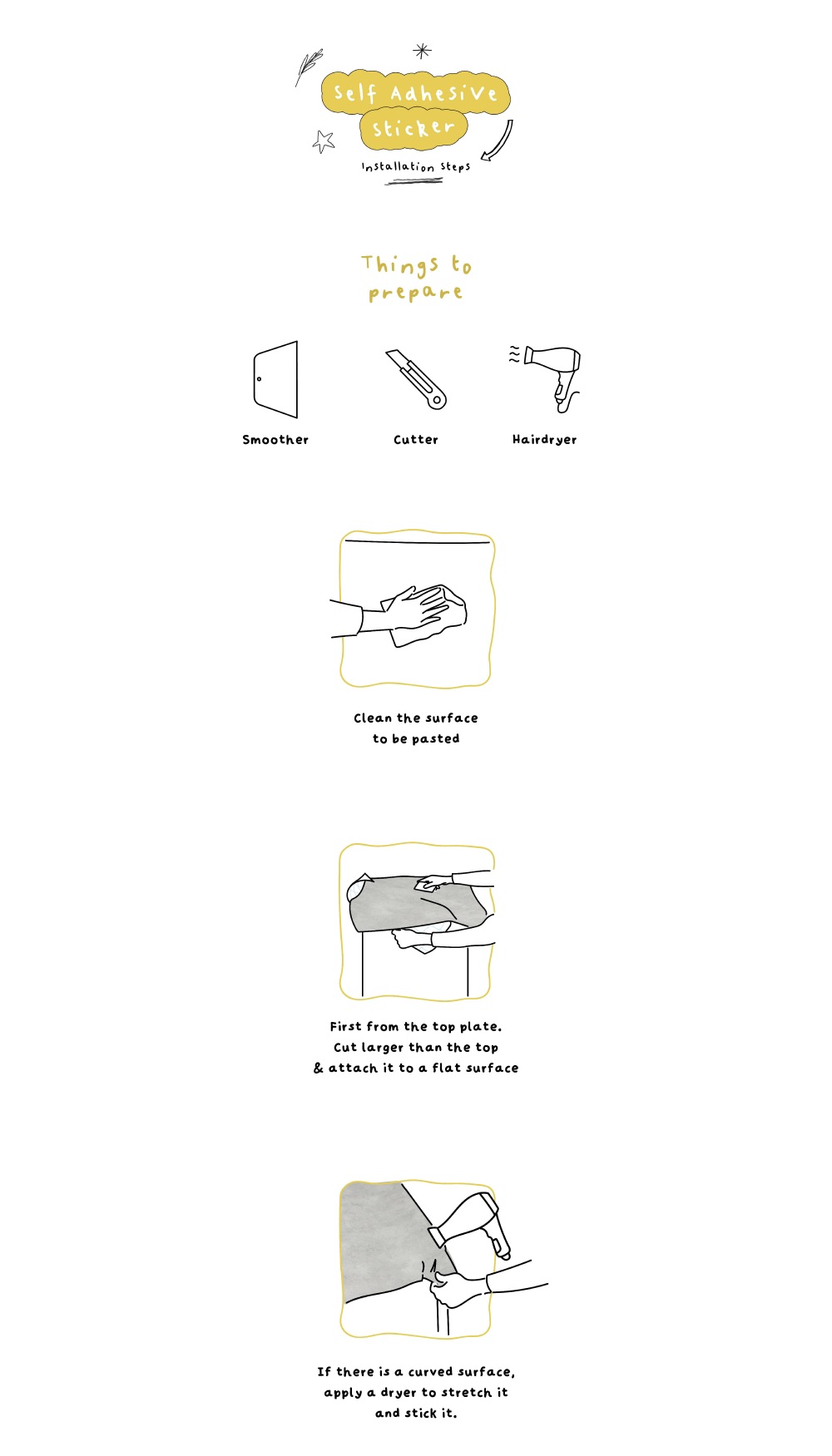 Self Adhesive Sticker

Installation Steps

Things to prepare

Smoother

Cutter

Hairdryer

Clean the surface to be pasted

First from the top plate. Cut larger than the top & attach it to a flat surface

If there is a curved surface, apply a dryer to stretch it and stick it.